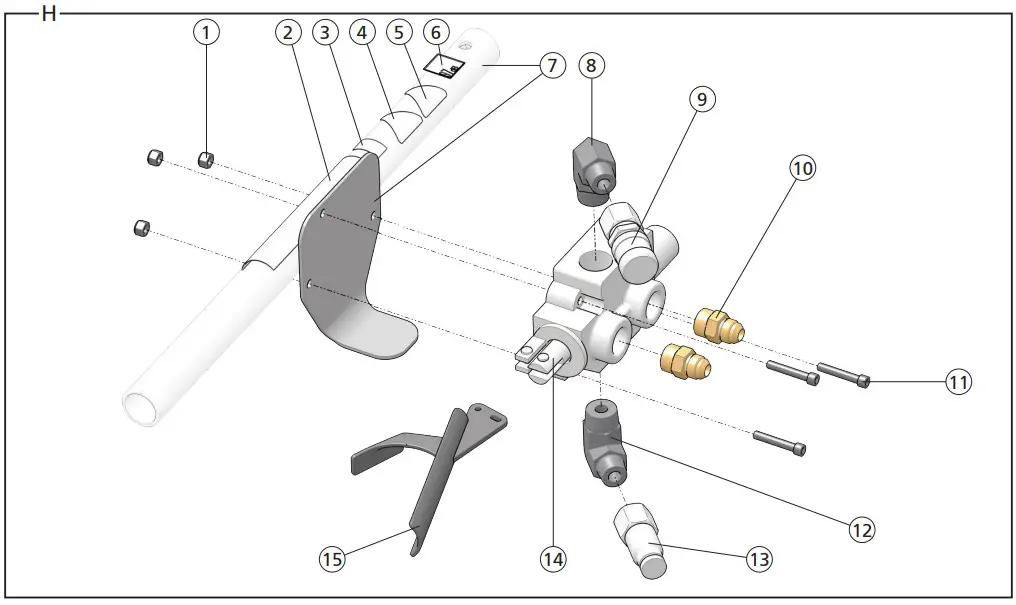 H
1
2
3
4
5
6
7
8
9
10
11
12
13
14
15