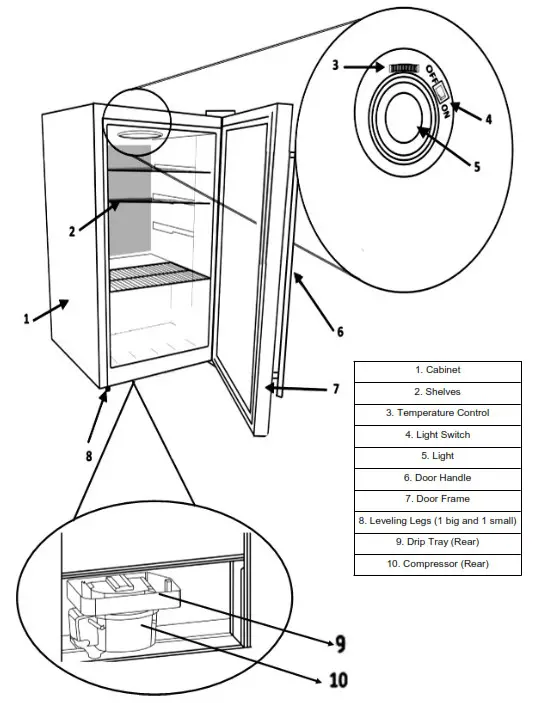 3

OFF

ON

4

5

2

1

6

7

8

9

10

| 1. Cabinet |
|---|
| 2. Shelves |
| 3. Temperature Control |
| 4. Light Switch |
| 5. Light |
| 6. Door Handle |
| 7. Door Frame |
| 8. Leveling Legs (1 big and 1 small) |
| 9. Drip Tray (Rear) |
| 10. Compressor (Rear) |