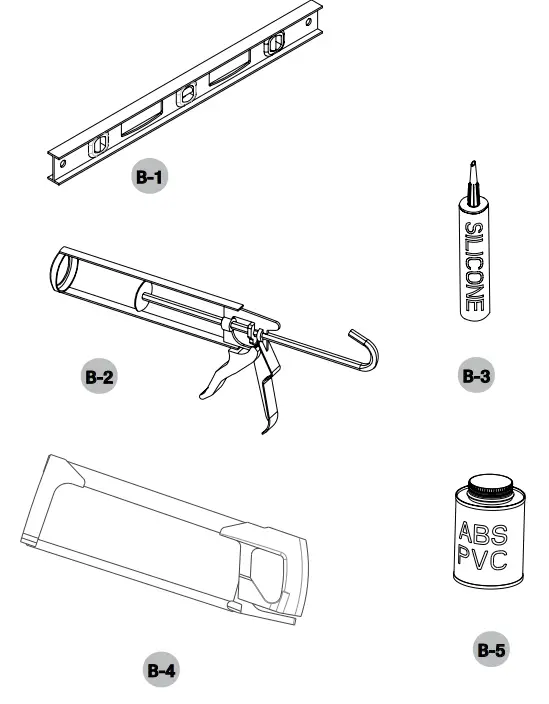 B-1

SILICONE

B-2

B-3

ABS
PVC

B-4

B-5