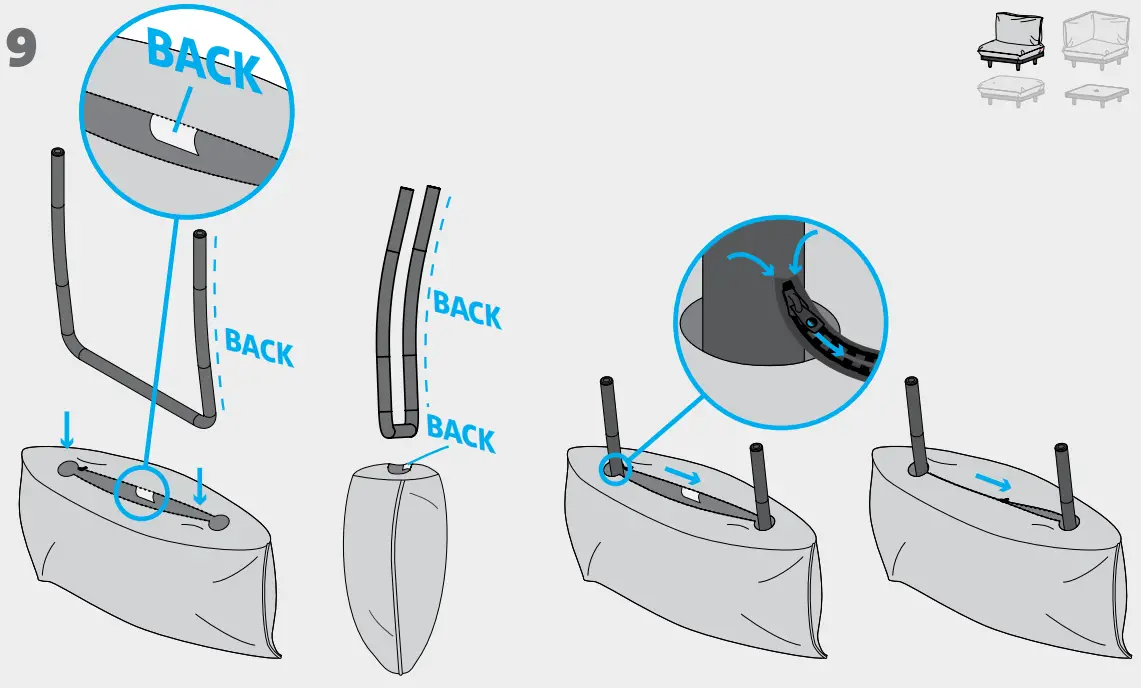 9

BACK

BACK

BACK

BACK