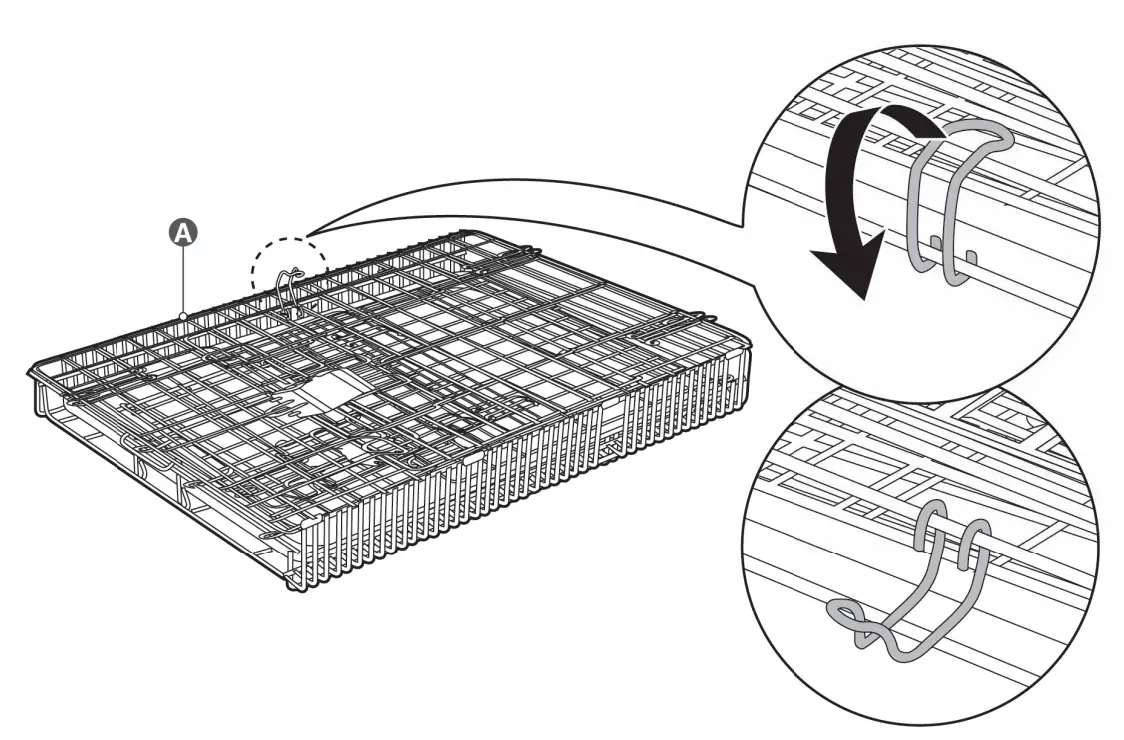 A