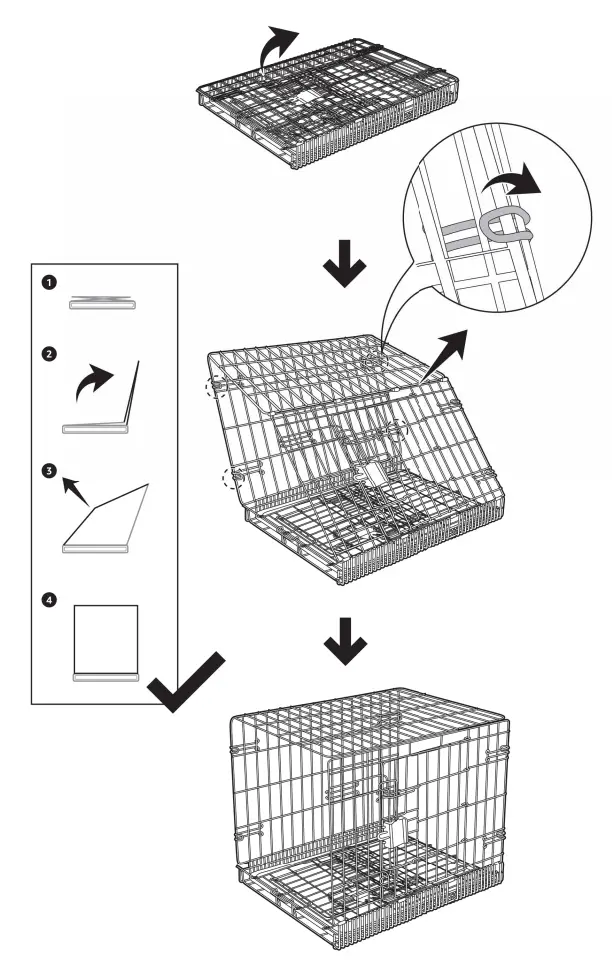 1
2
3
4