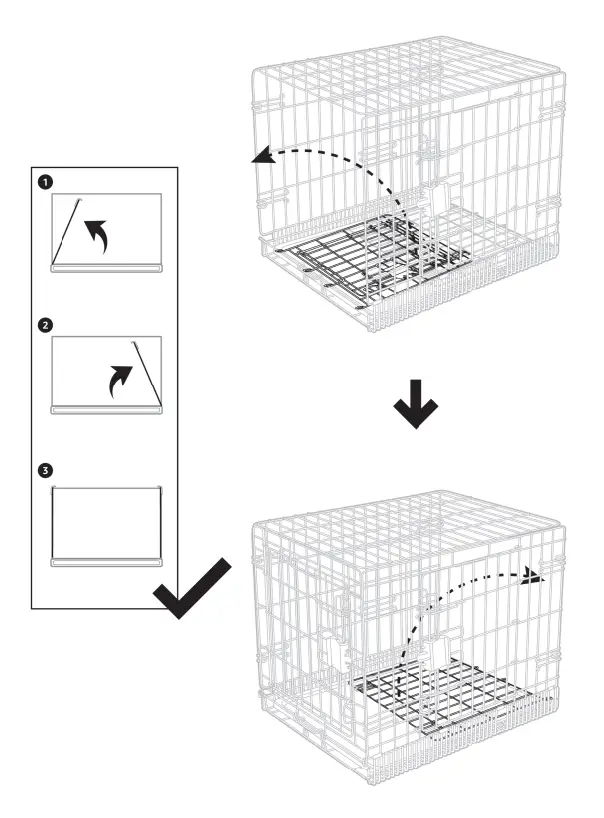 1

2

3