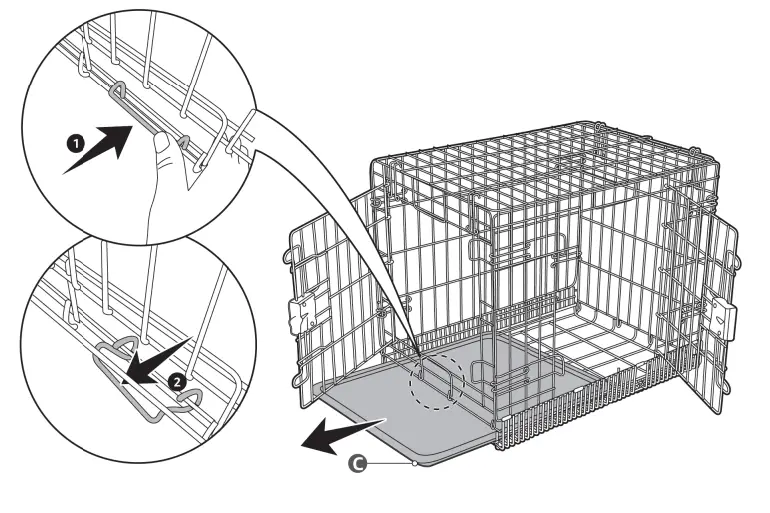 1

2

C