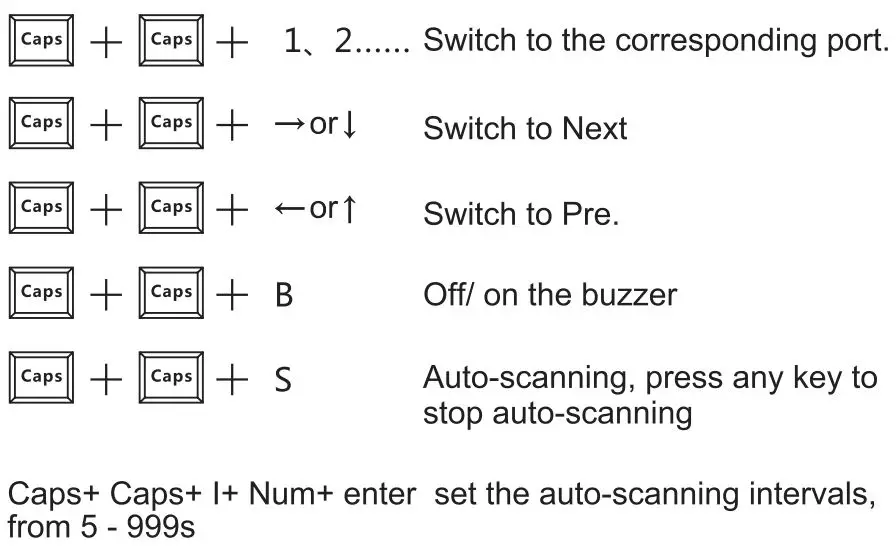 Caps + Caps + 1、2...... Switch to the corresponding port.

Caps + Caps + →or↓ Switch to Next

Caps + Caps + ←or↑ Switch to Pre.

Caps + Caps + B Off/ on the buzzer

Caps + Caps + S Auto-scanning, press any key to stop auto-scanning

Caps+ Caps+ I+ Num+ enter set the auto-scanning intervals, from 5 - 999s