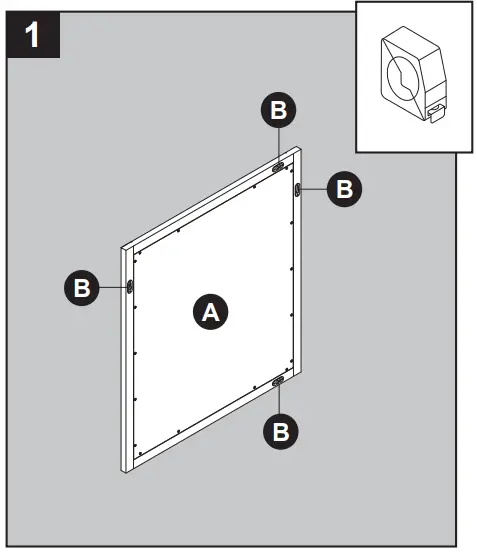 1

B

B

B

A

B