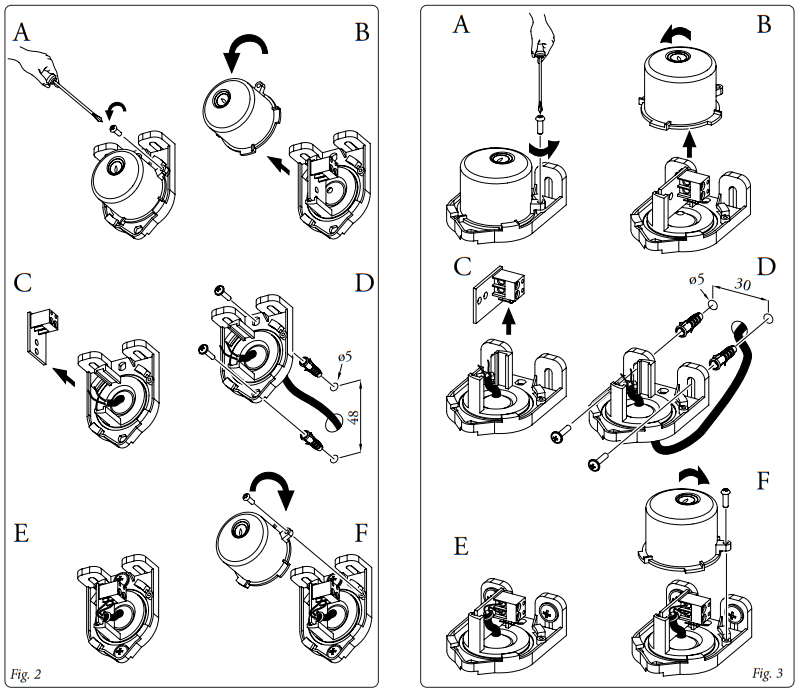 A

B

C

D

ø5

48

E

F

Fig. 2

A

B

C

D

ø5

30

E

F

Fig. 3