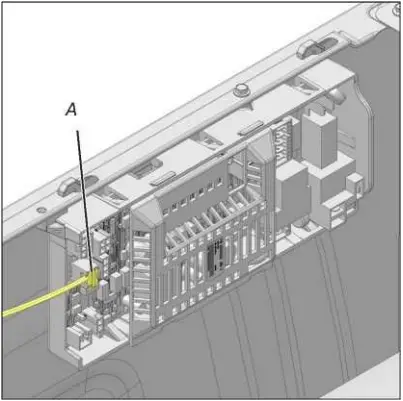 A