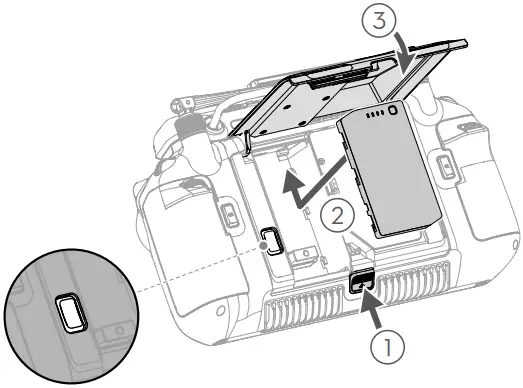 3
2
1