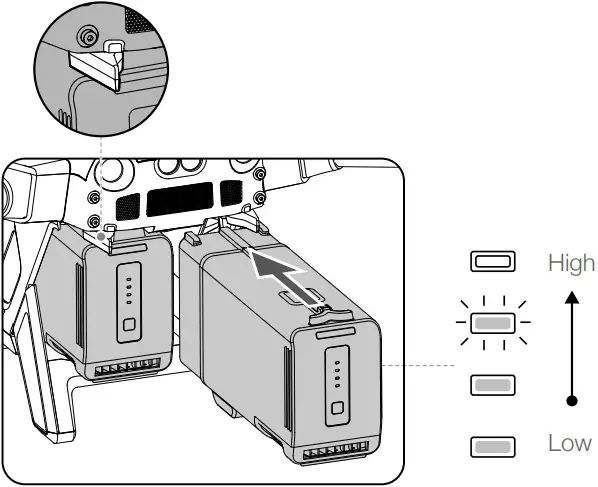 High

Low