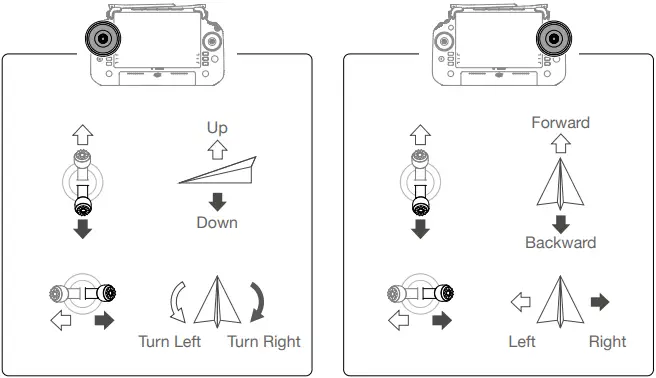 Up

Down

Turn Left Turn Right

Forward

Backward

Left Right