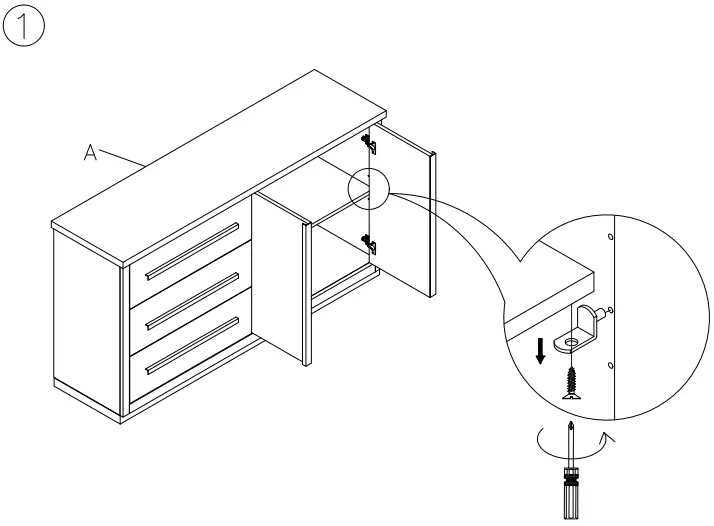 ①

A