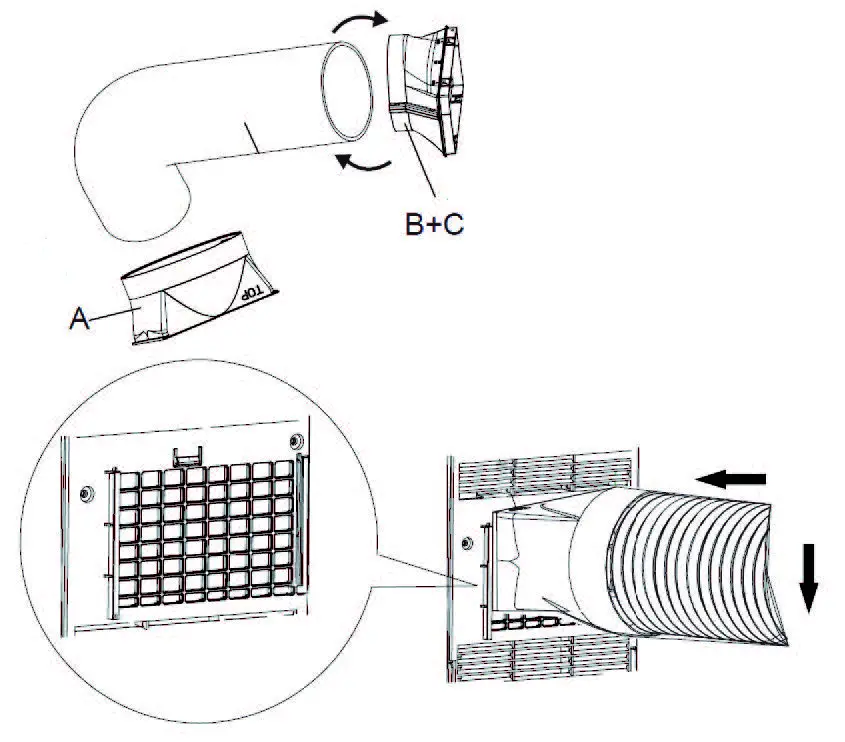 B+C

A

TOP