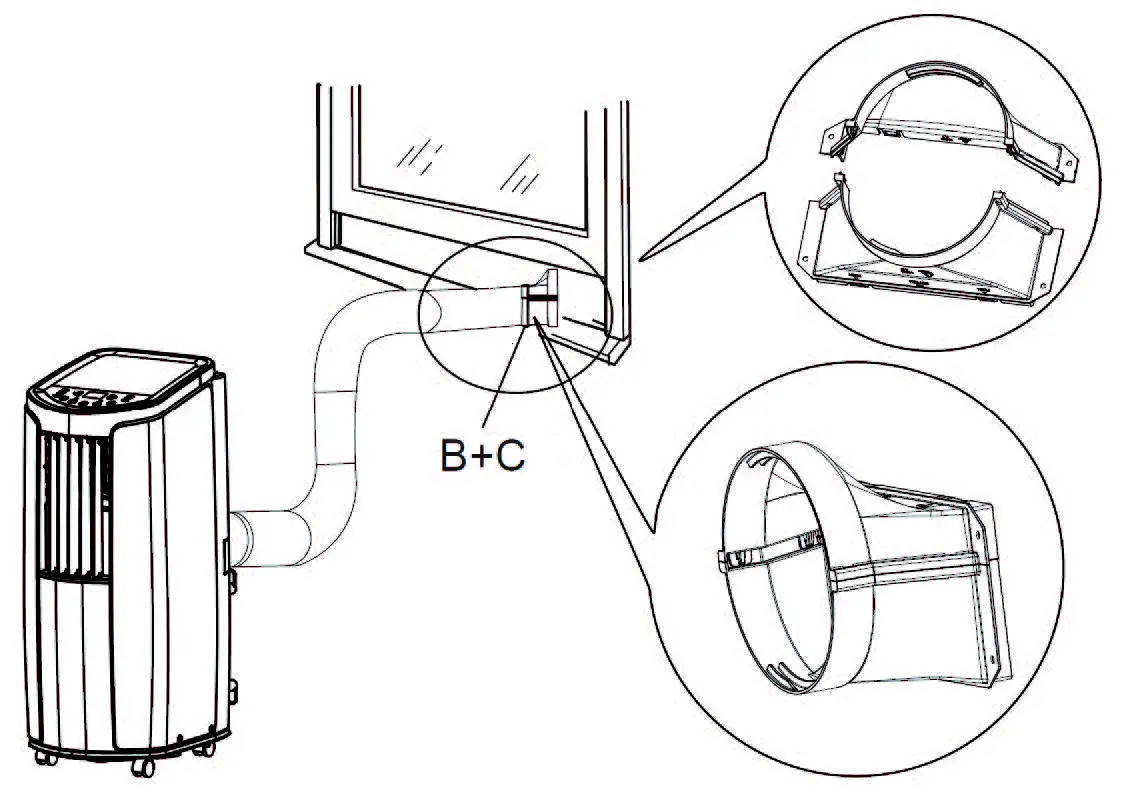 B+C