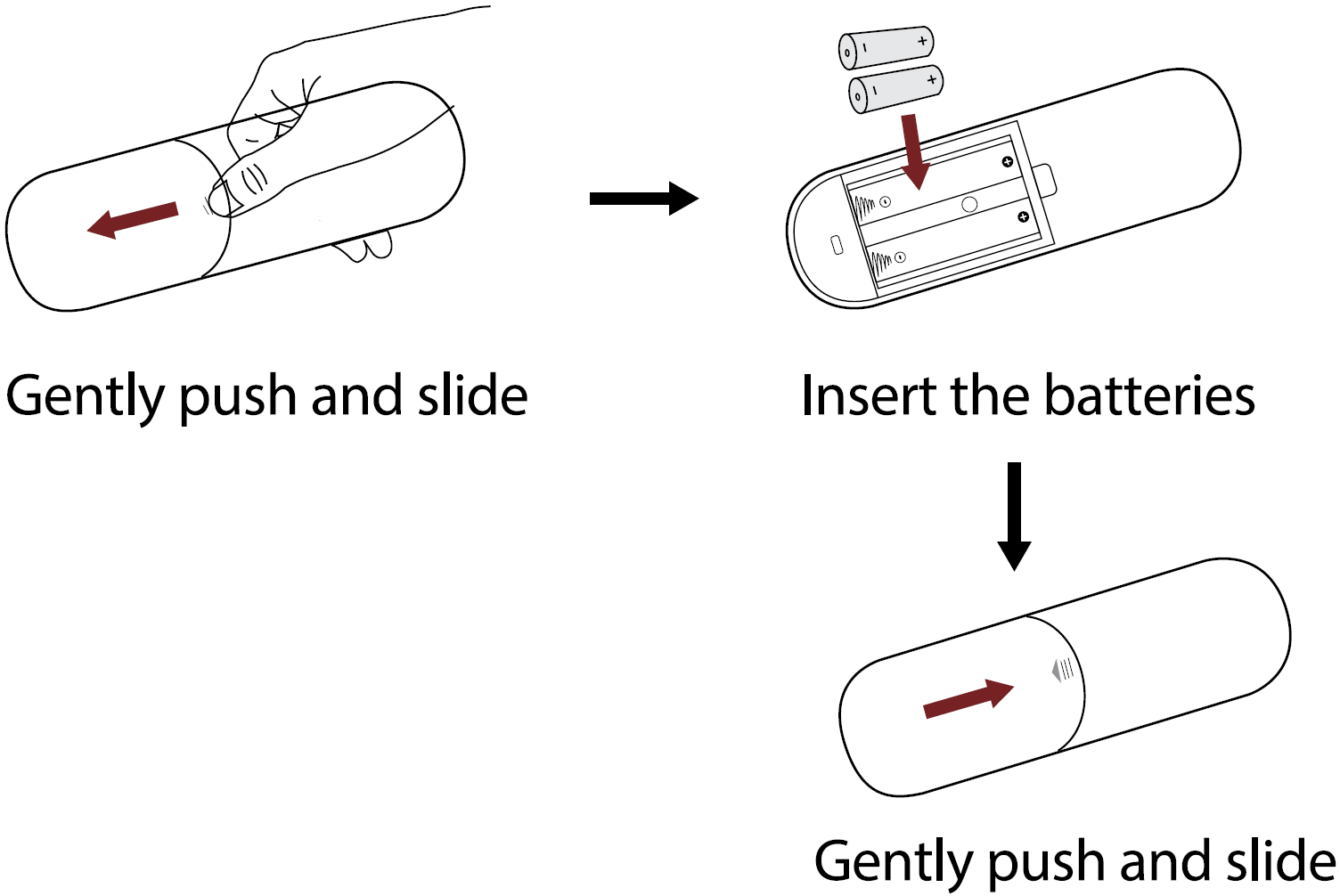 Gently push and slide

Insert the batteries

Gently push and slide