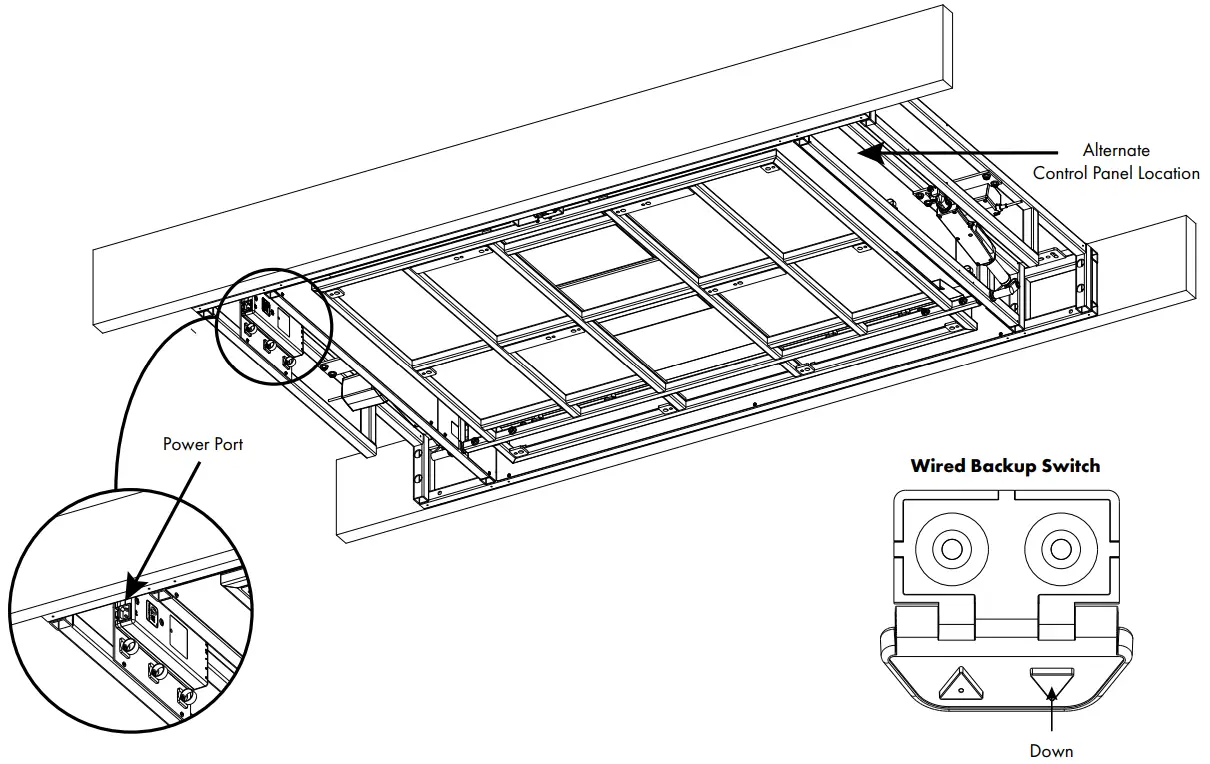 Alternate
Control Panel Location

Power Port

Wired Backup Switch

Down