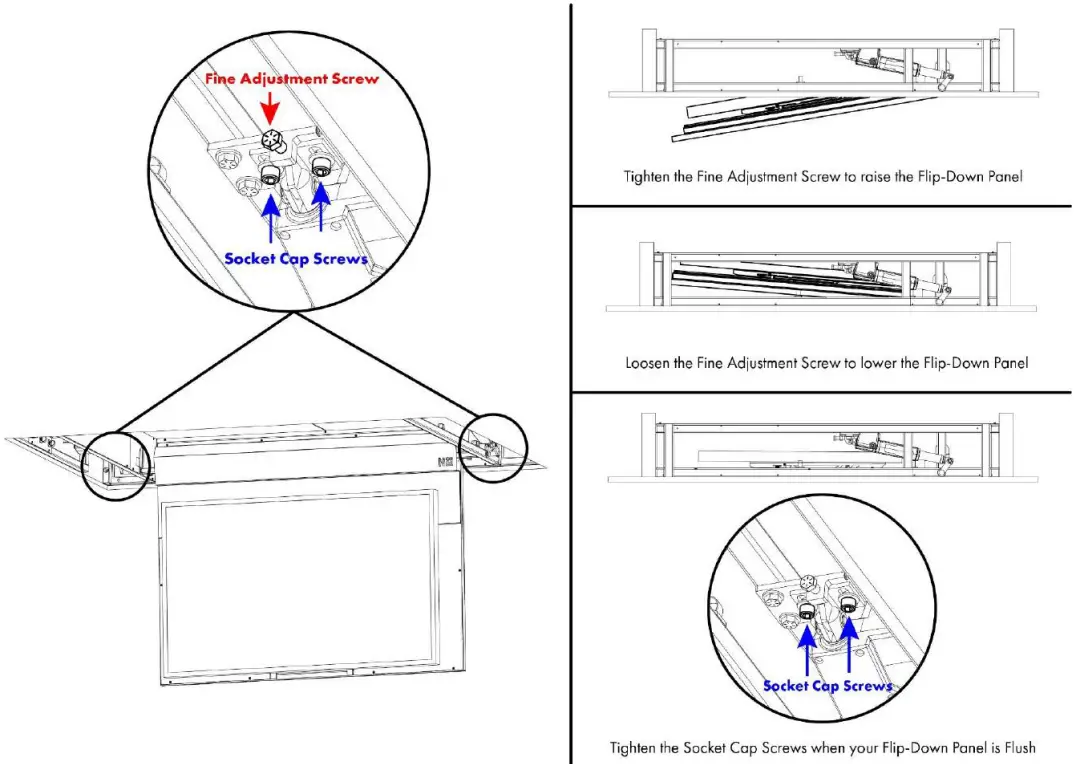 Fine Adjustment Screw

Socket Cap Screws

Tighten the Fine Adjustment Screw to raise the Flip-Down Panel

Loosen the Fine Adjustment Screw to lower the Flip-Down Panel

Socket Cap Screws

Tighten the Socket Cap Screws when your Flip-Down Panel is Flush