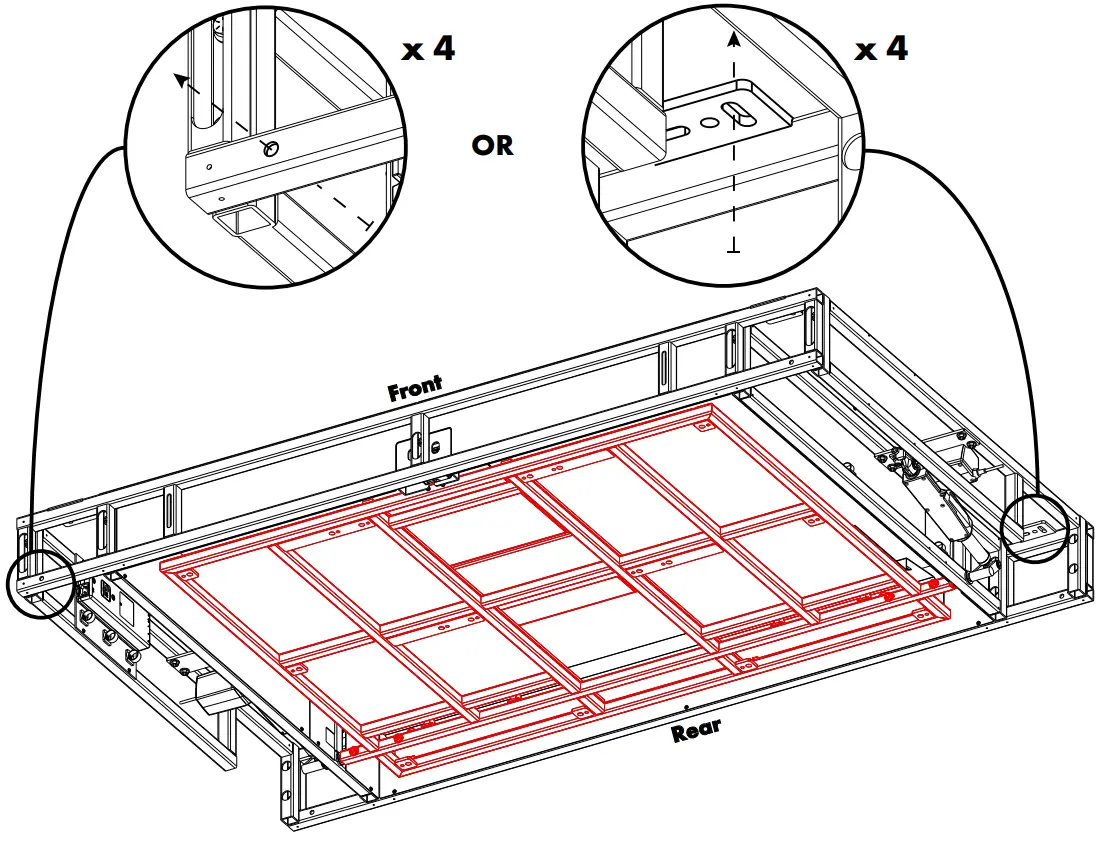 x 4

OR

x 4

Front

Rear