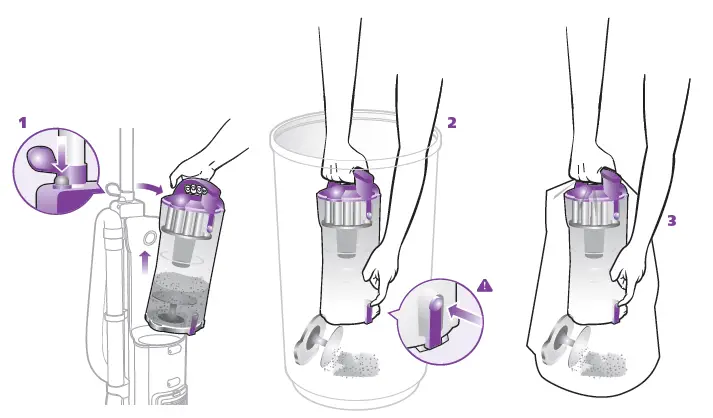 1

2

3