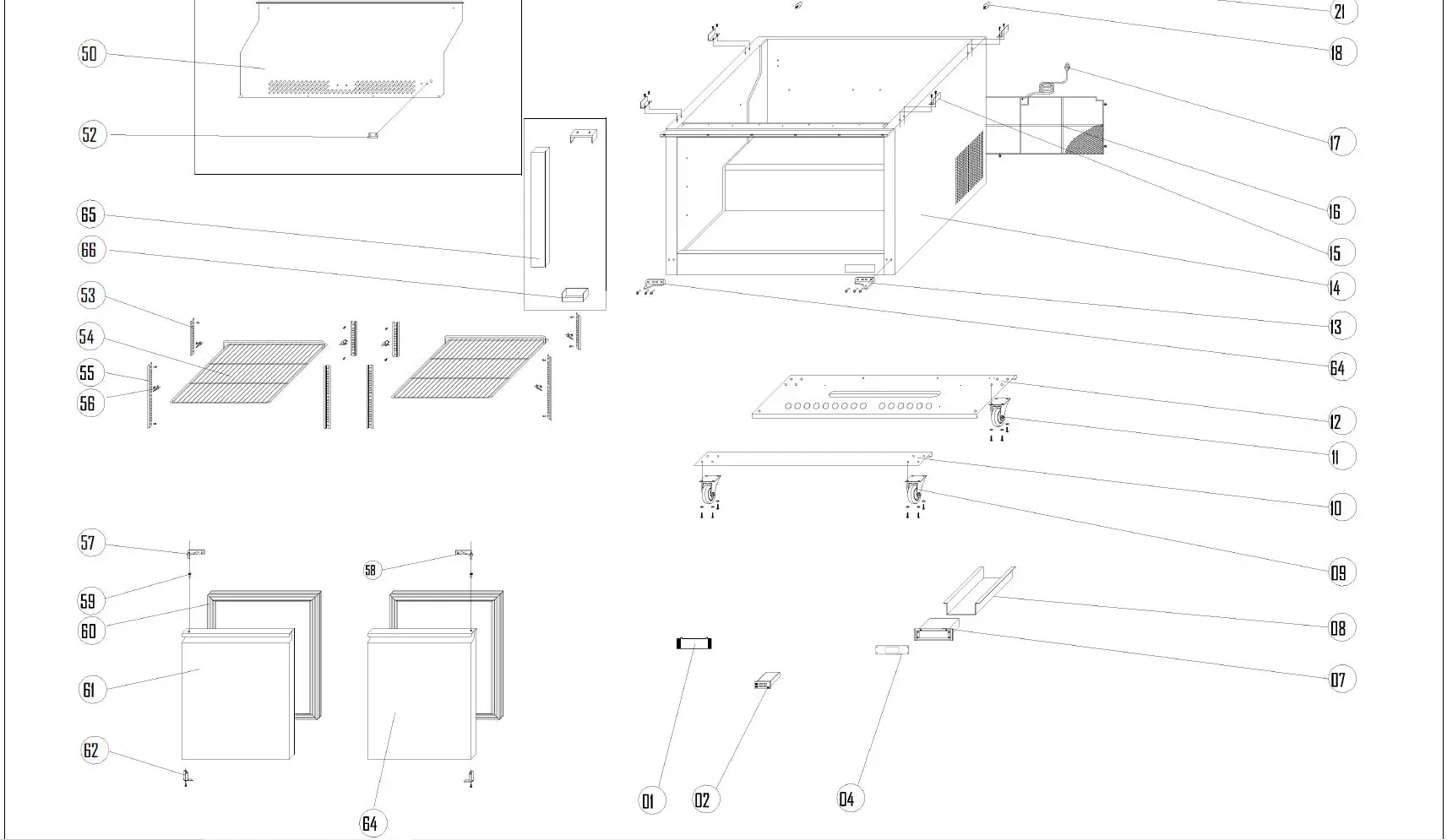 50
52
65
66
53
54
55
56
57
58
59
60
61
62
64
21
18
17
16
15
14
13
64
12
11
10
09
08
07
01
02
04