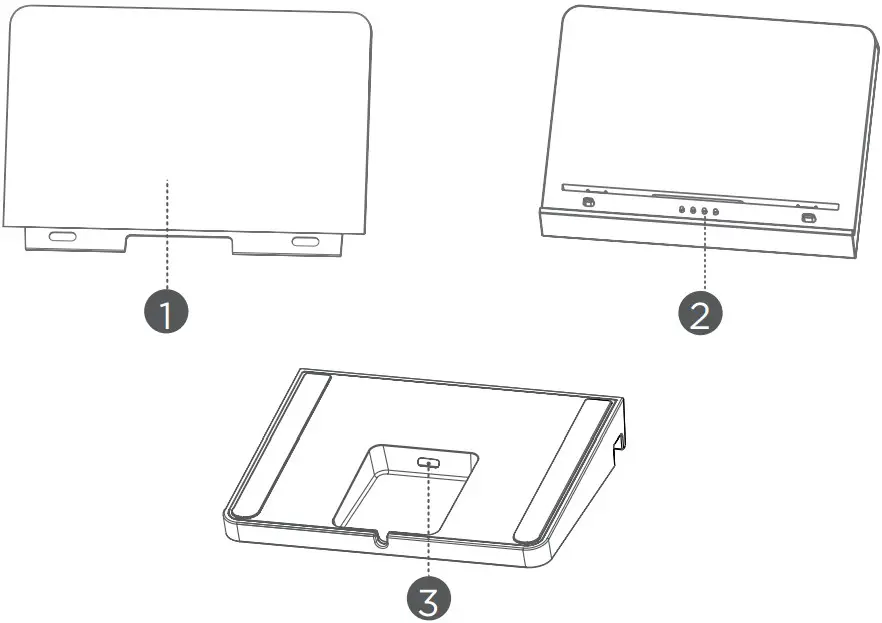 1

2

3