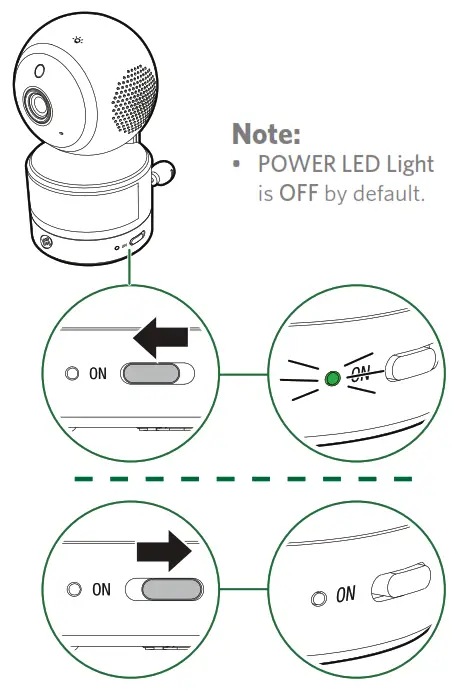 Note:
▪ POWER LED Light is OFF by default.

ON

ON

ON

ON