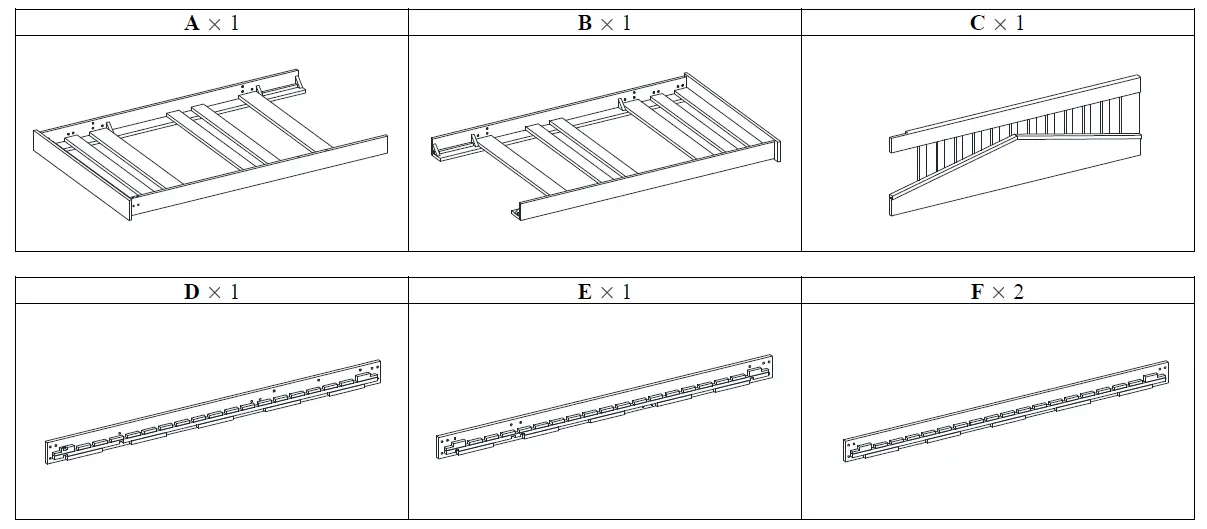 | A × 1 | B × 1 | C × 1 |
|---|---|---|
| | | |

| D × 1 | E × 1 | F × 2 |
|---|---|---|
| | | |