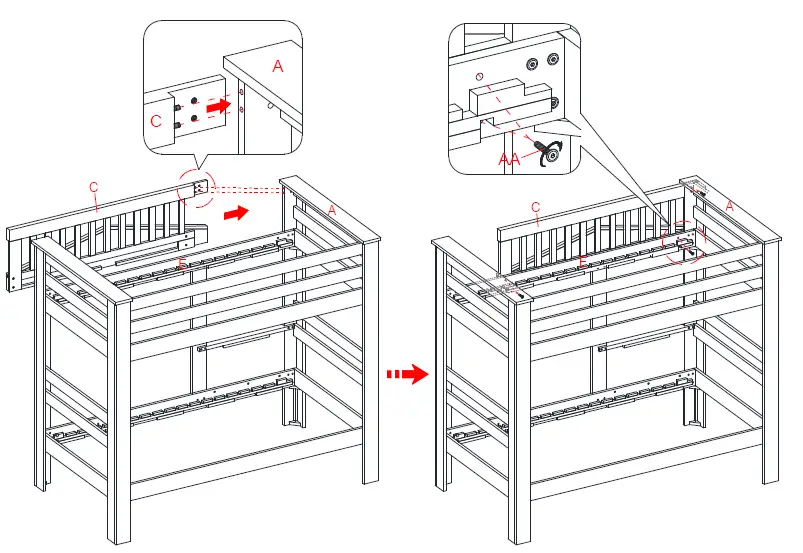 A
C
C
A
E
AA
C
A
E