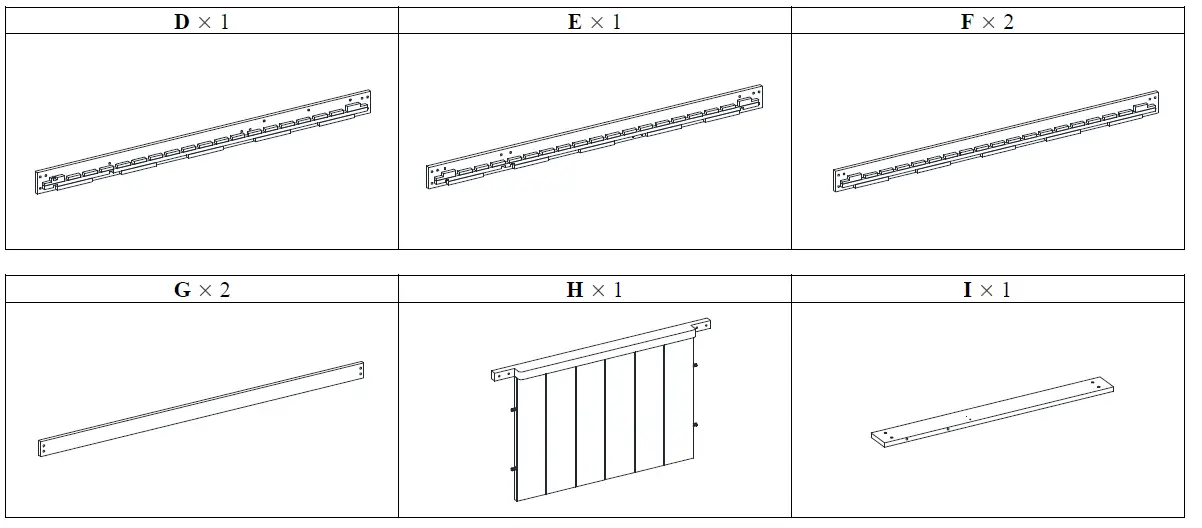 | D × 1 | E × 1 | F × 2 |
|---|---|---|
| | | |

| G × 2 | H × 1 | I × 1 |
|---|---|---|
| | | |