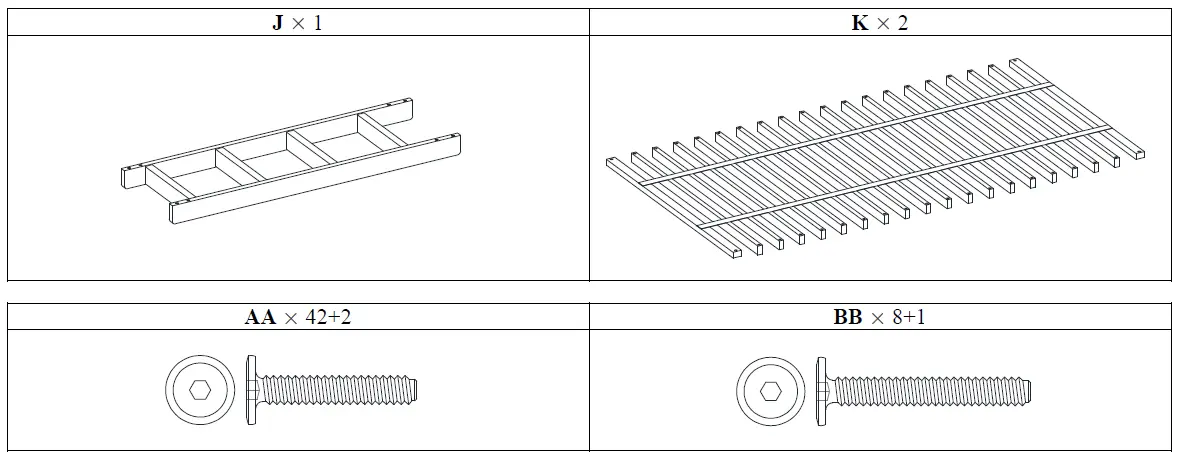 | J × 1 | K × 2 |
|---|---|
| | |

| AA × 42+2 | BB × 8+1 |
|---|---|
| | |