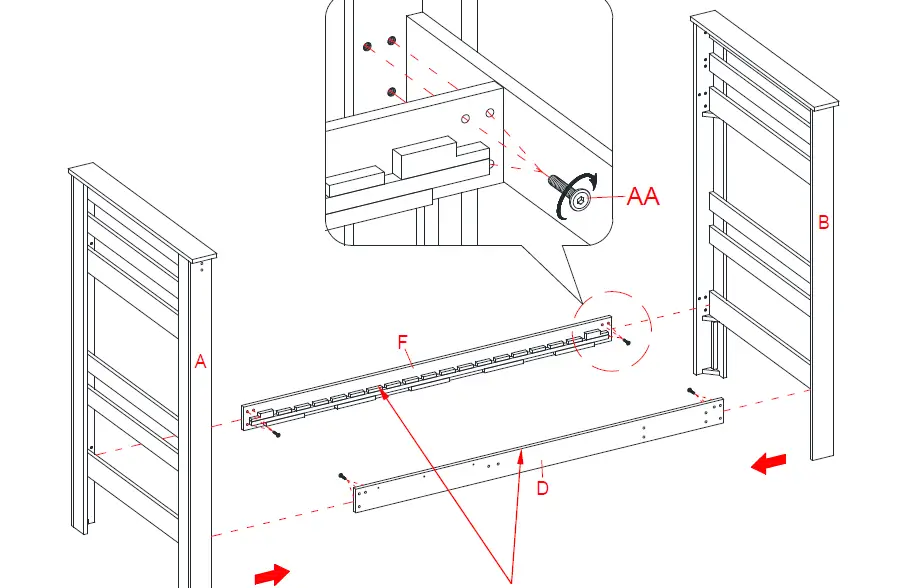 AA
B
A
F
D