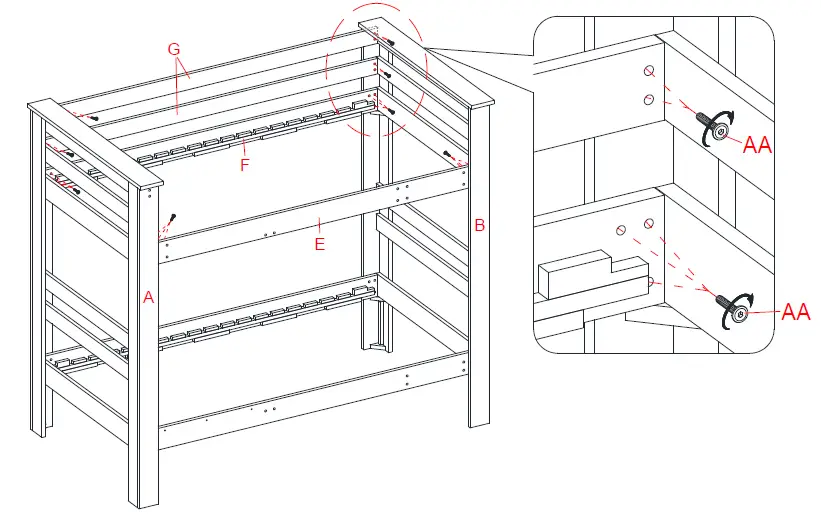 G
F
E
A
B
AA
AA