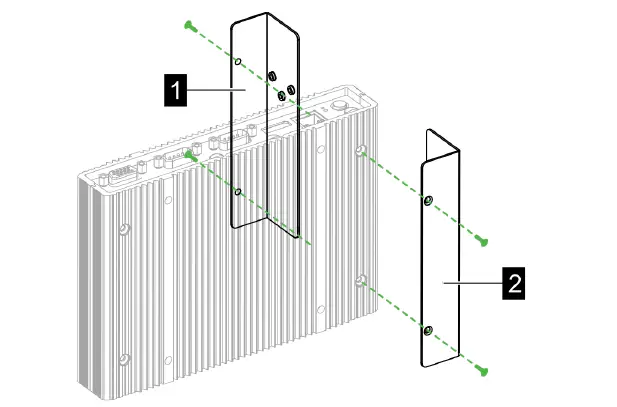 1

2