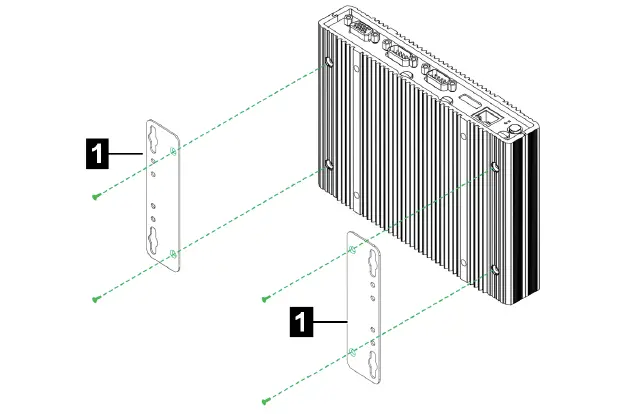 1

1