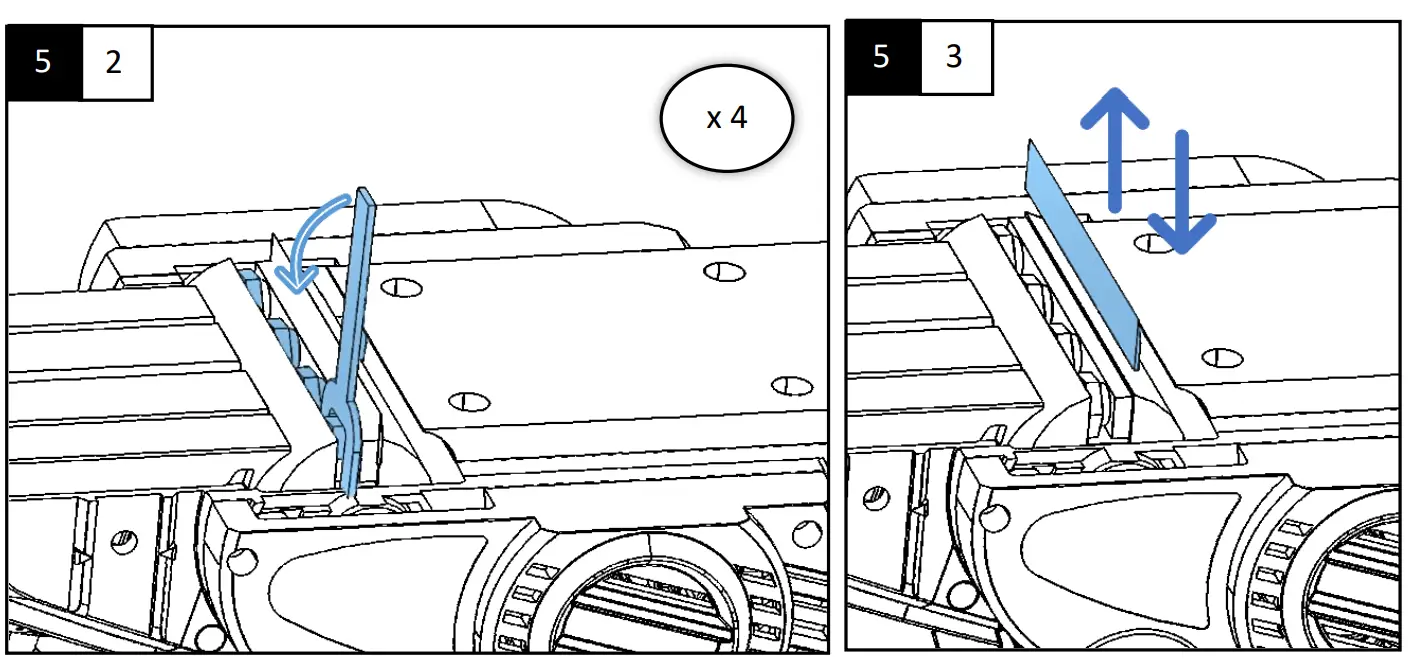 5 2

x 4

5 3