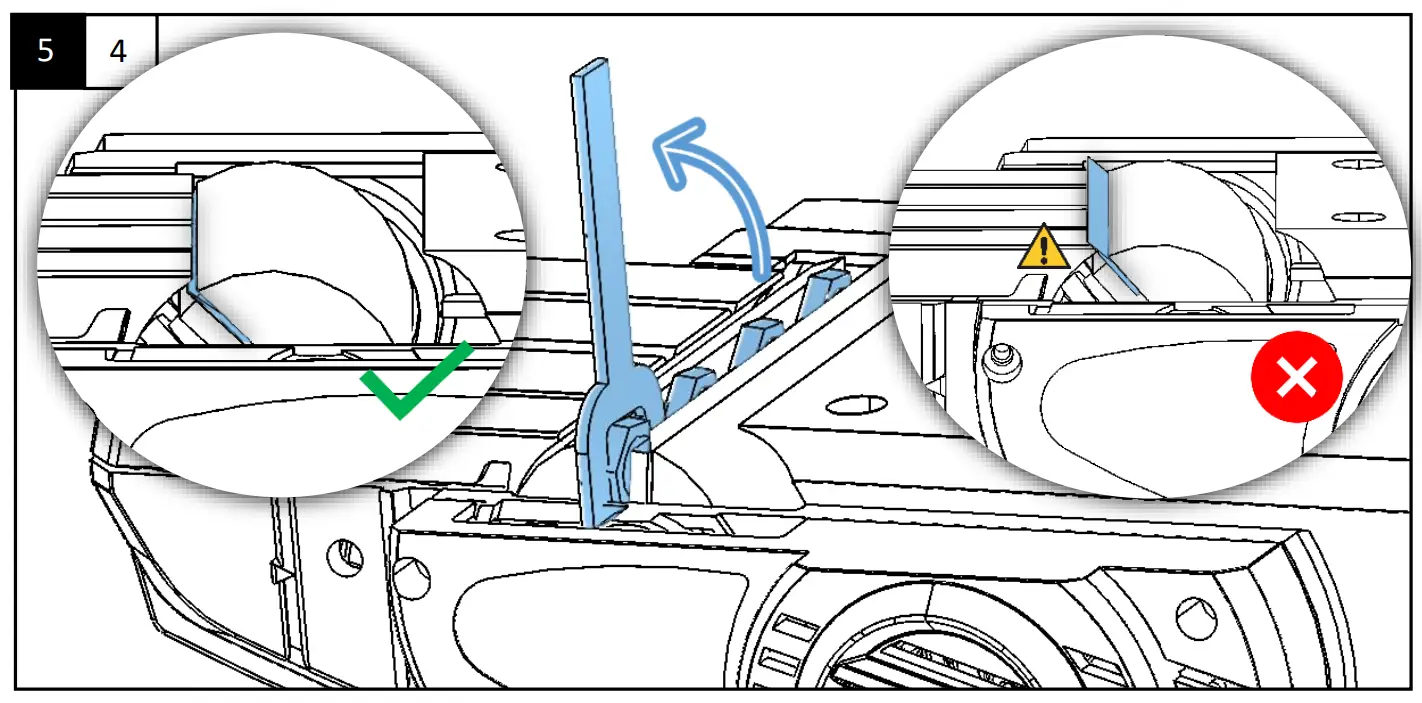 5 4