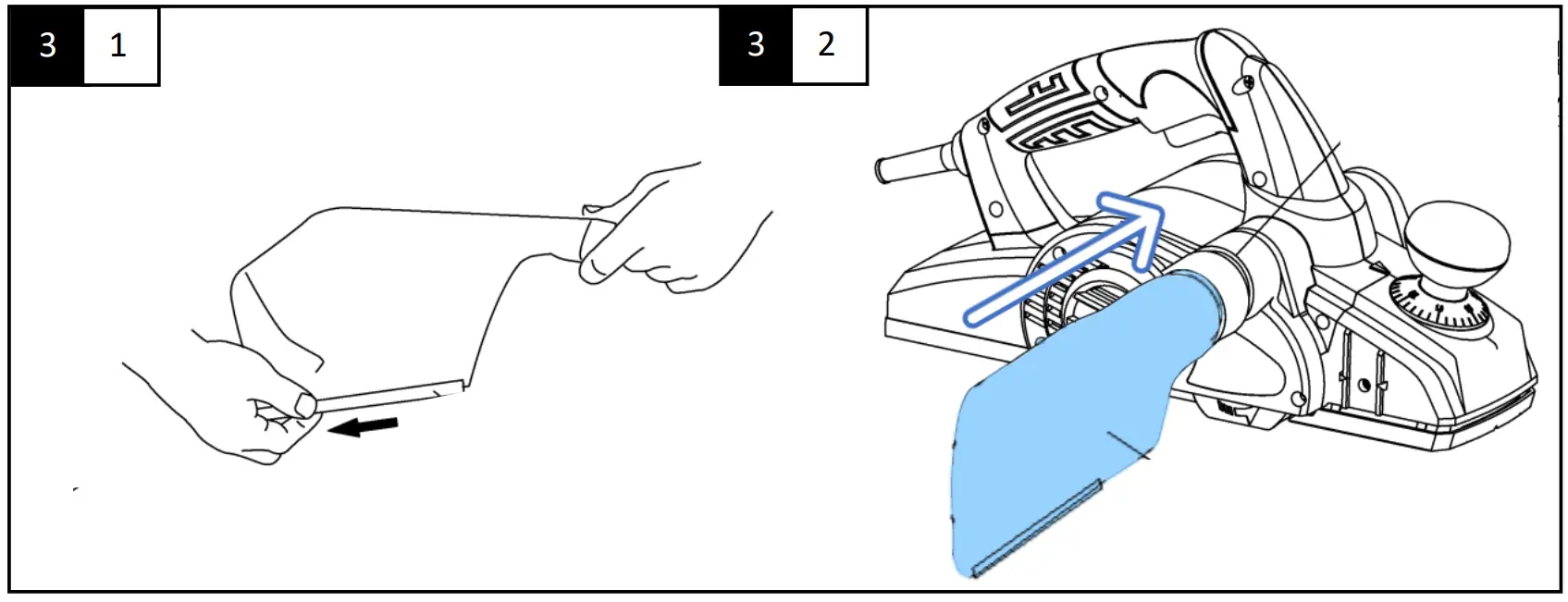 3 1

3 2