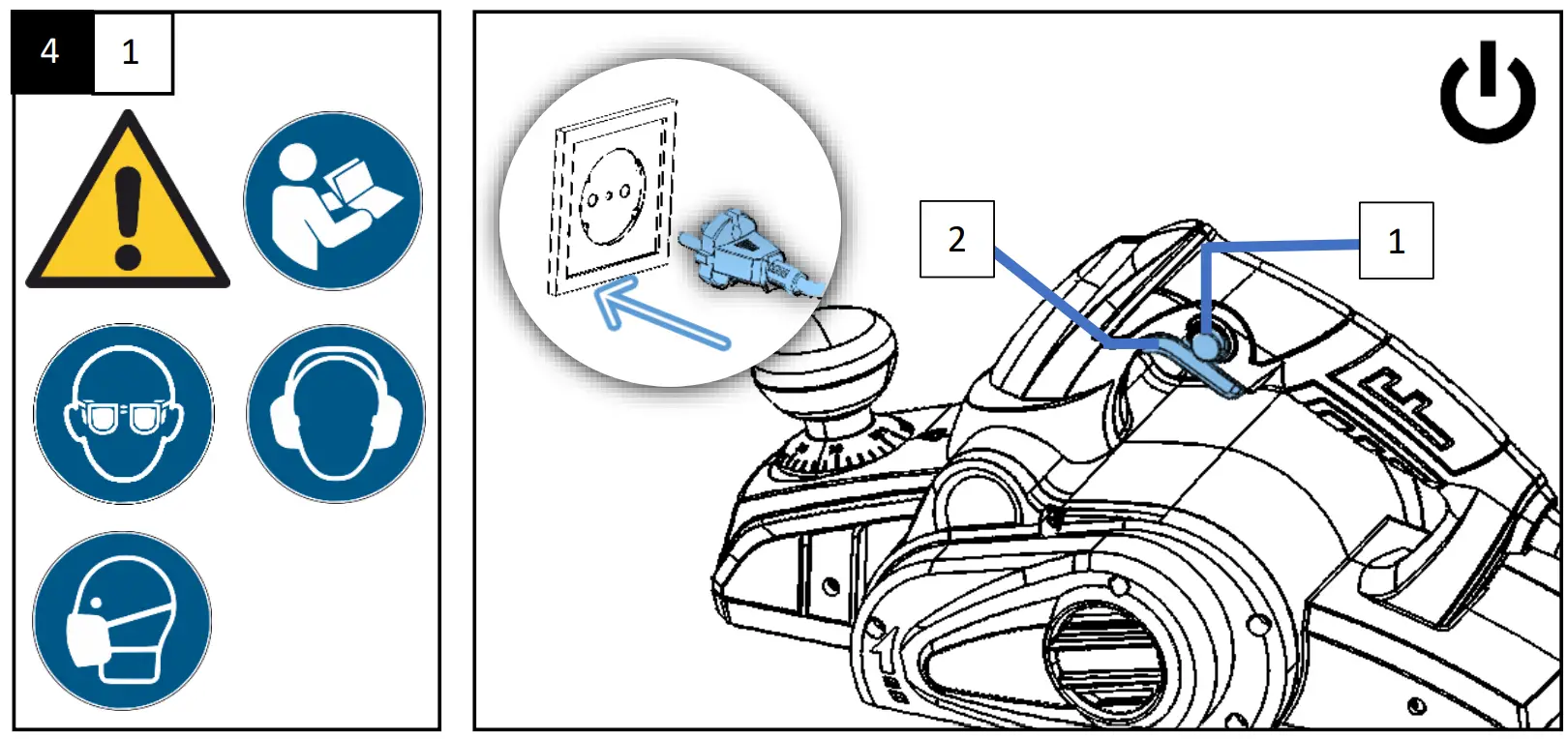 4 1

2

1