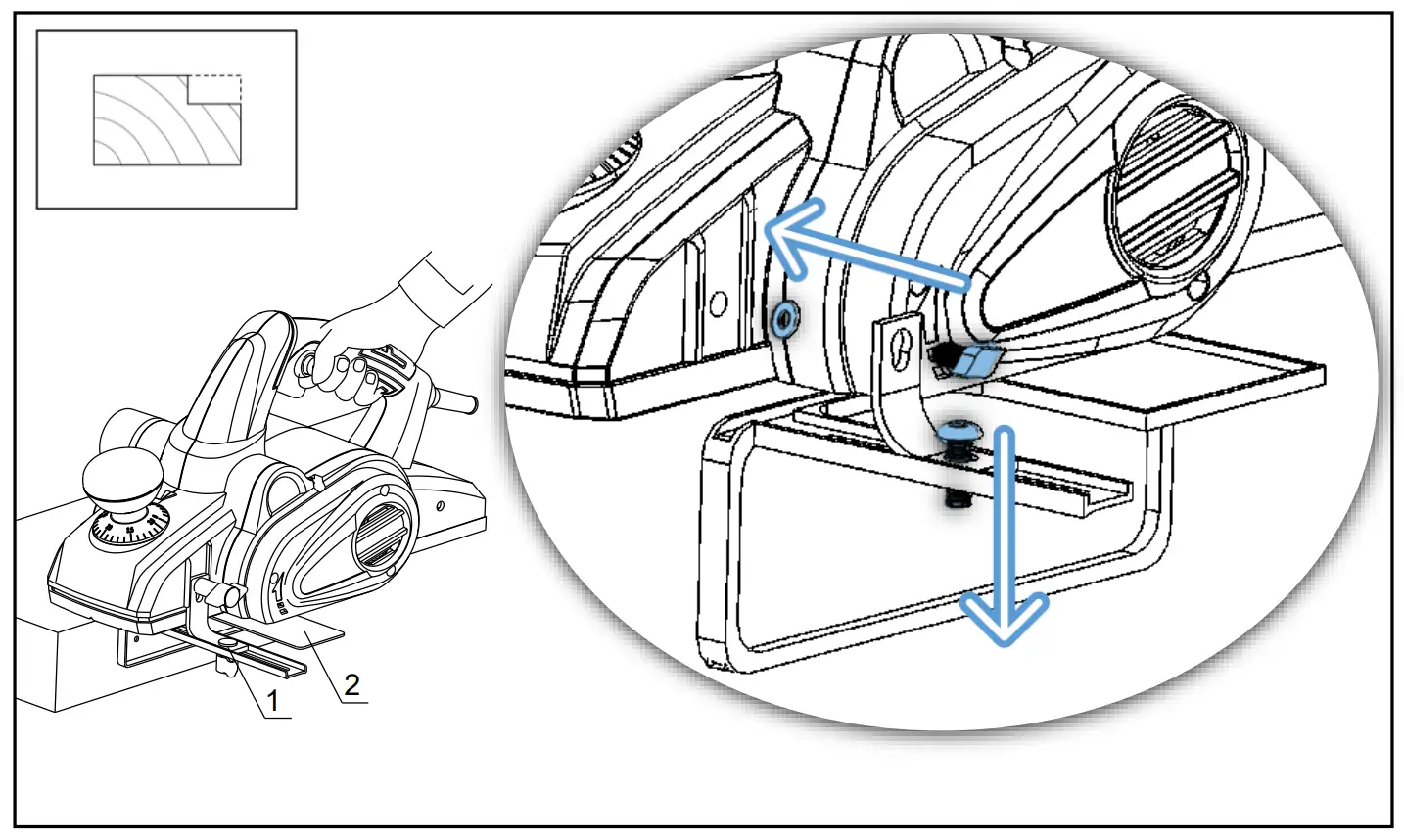 1
2