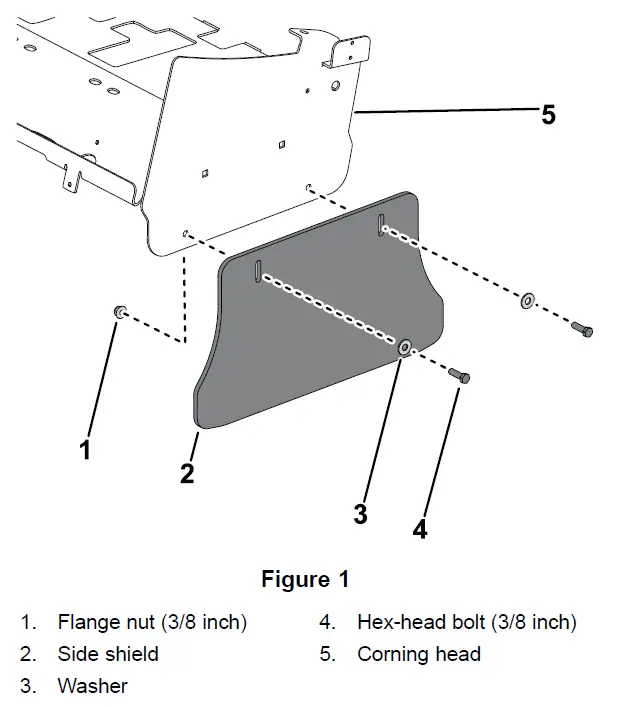 5

1

2

3

4

Figure 1

1. Flange nut (3/8 inch)
2. Side shield
3. Washer
4. Hex-head bolt (3/8 inch)
5. Corning head