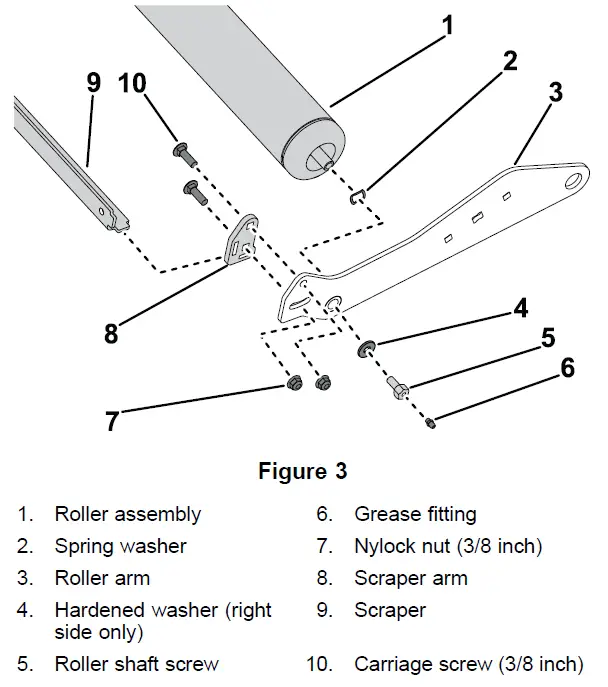 1
2
3
9
10
8
4
5
6
7

Figure 3

1. Roller assembly
2. Spring washer
3. Roller arm
4. Hardened washer (right side only)
5. Roller shaft screw

6. Grease fitting
7. Nylock nut (3/8 inch)
8. Scraper arm
9. Scraper
10. Carriage screw (3/8 inch)