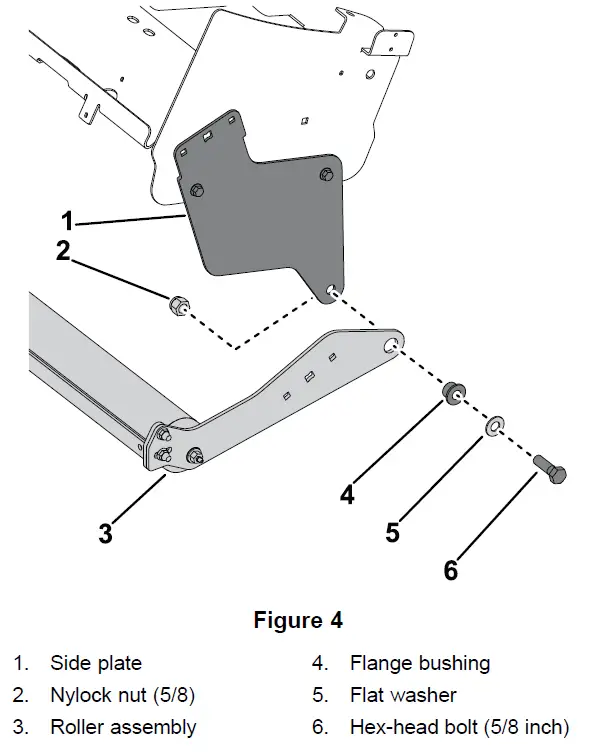 1
2
3
4
5
6

Figure 4

1. Side plate
2. Nylock nut (5/8)
3. Roller assembly

4. Flange bushing
5. Flat washer
6. Hex-head bolt (5/8 inch)