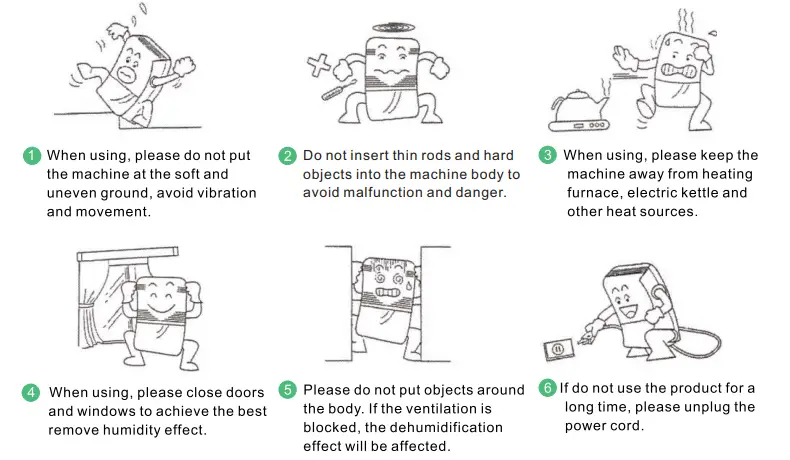 1 When using, please do not put the machine at the soft and uneven ground, avoid vibration and movement.

2 Do not insert thin rods and hard objects into the machine body to avoid malfunction and danger.

3 When using, please keep the machine away from heating furnace, electric kettle and other heat sources.

4 When using, please close doors and windows to achieve the best remove humidity effect.

5 Please do not put objects around the body. If the ventilation is blocked, the dehumidification effect will be affected.

6 If do not use the product for a long time, please unplug the power cord.