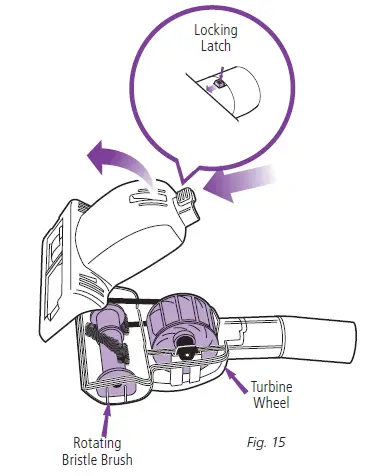 Locking Latch

Turbine Wheel

Rotating Bristle Brush

Fig. 15