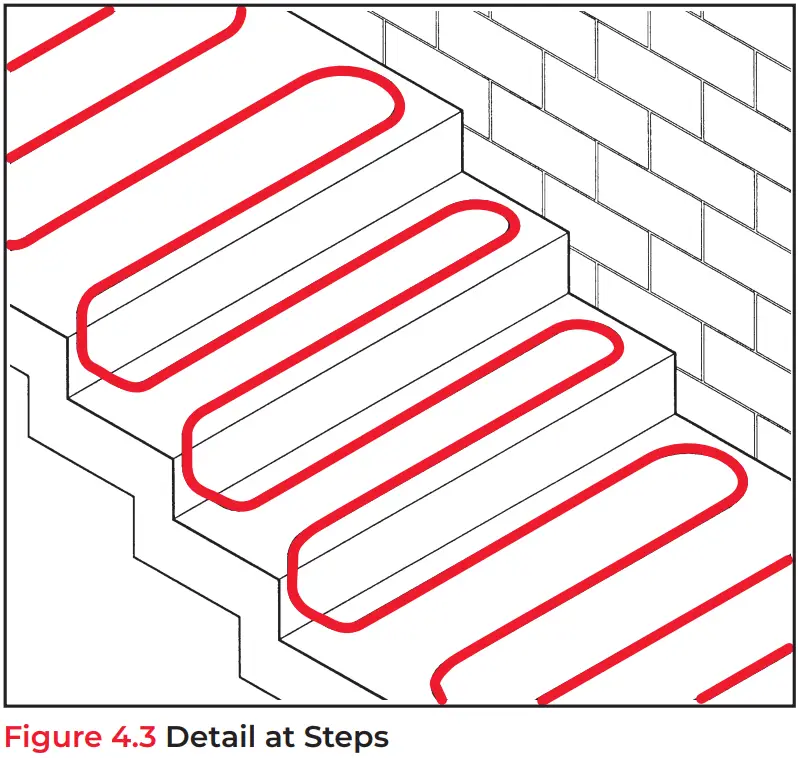 Figure 4.3 Detail at Steps