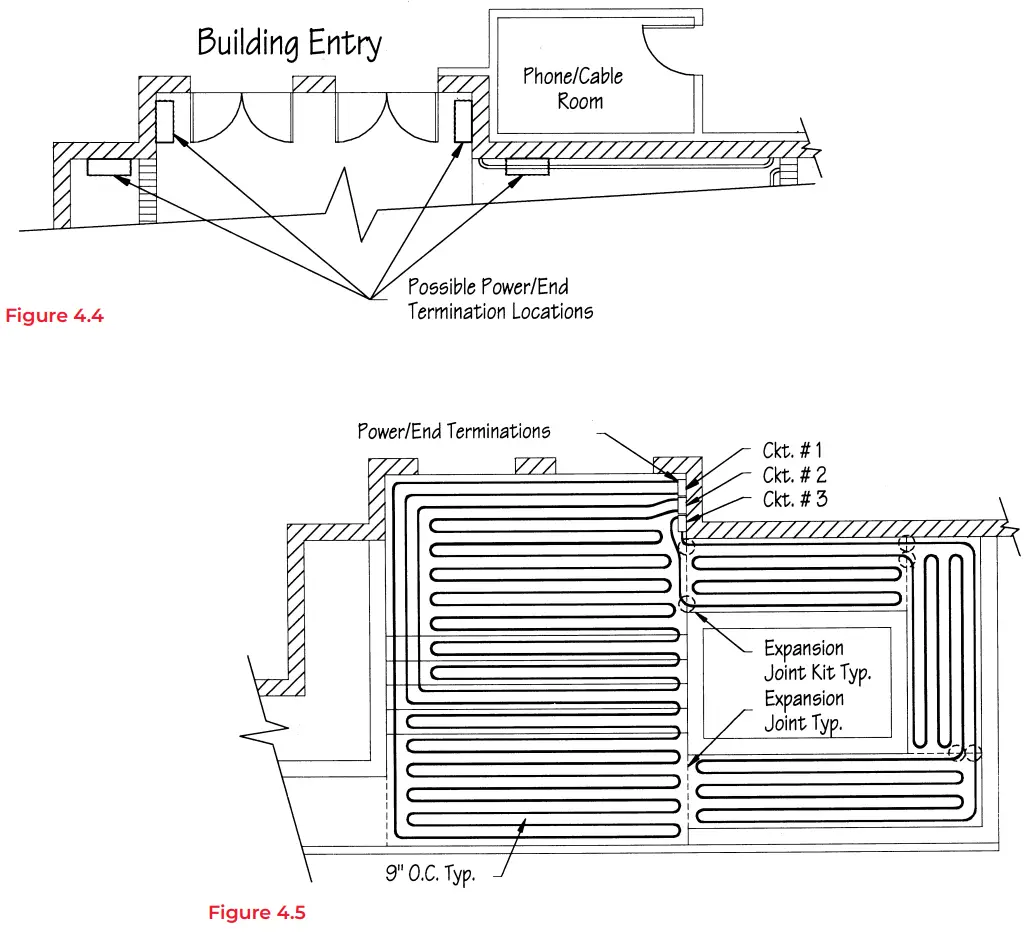 Building Entry

Phone/Cable Room

Possible Power/End Termination Locations

Figure 4.4

Power/End Terminations

Ckt. # 1

Ckt. # 2

Ckt. # 3

Expansion Joint Kit Typ.

Expansion Joint Typ.

9" O.C. Typ.

Figure 4.5