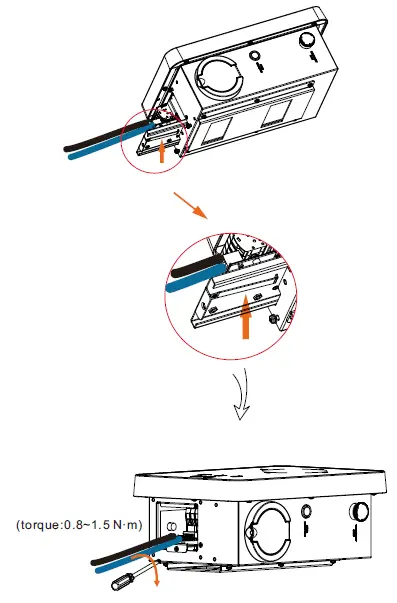 (torque:0.8~1.5 N·m)