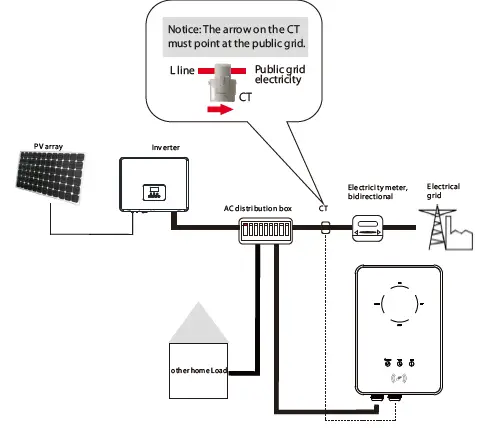 Notice: The arrow on the CT must point at the public grid.

L line

Public grid electricity

CT

PV array

Inverter

AC distribution box

CT

Electricity meter, bidirectional

Electrical grid

other home Load