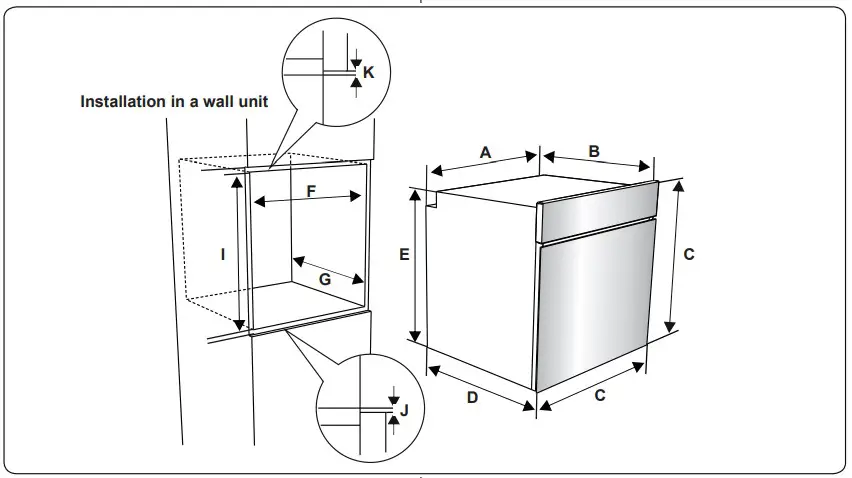 Installation in a wall unit

K

F

I

G

J

A

B

E

C

D

C