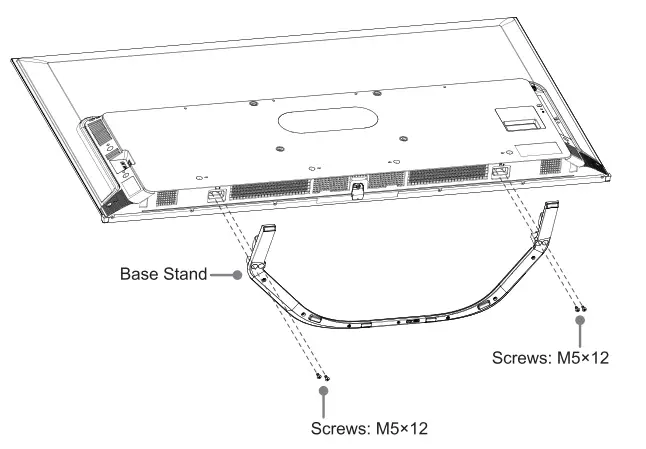 Base Stand

Screws: M5×12

Screws: M5×12